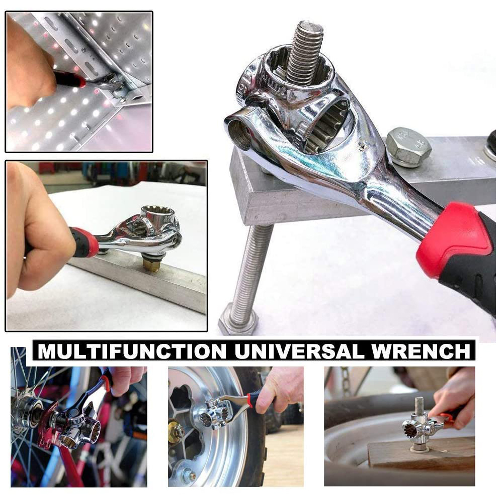 MULTIFUNCTION UNIVERSAL WRENCH